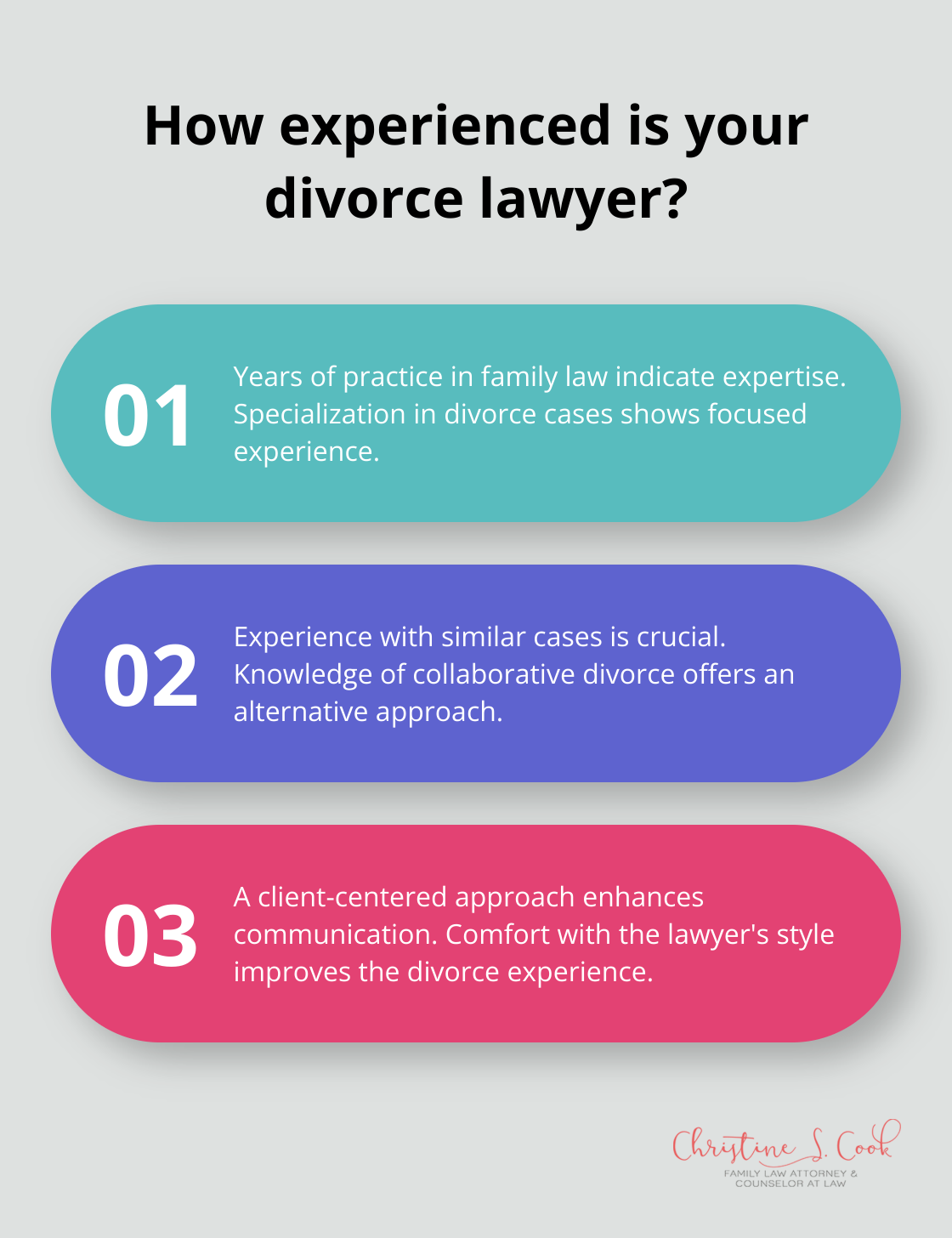 How experienced is your divorce lawyer?

01

Years of practice in family law indicate expertise. Specialization in divorce cases shows focused experience.

02

Experience with similar cases is crucial. Knowledge of collaborative divorce offers an alternative approach.

03

A client-centered approach enhances communication. Comfort with the lawyer's style improves the divorce experience.

Christine S. Cook
FAMILY LAW ATTORNEY & COUNSELOR AT LAW