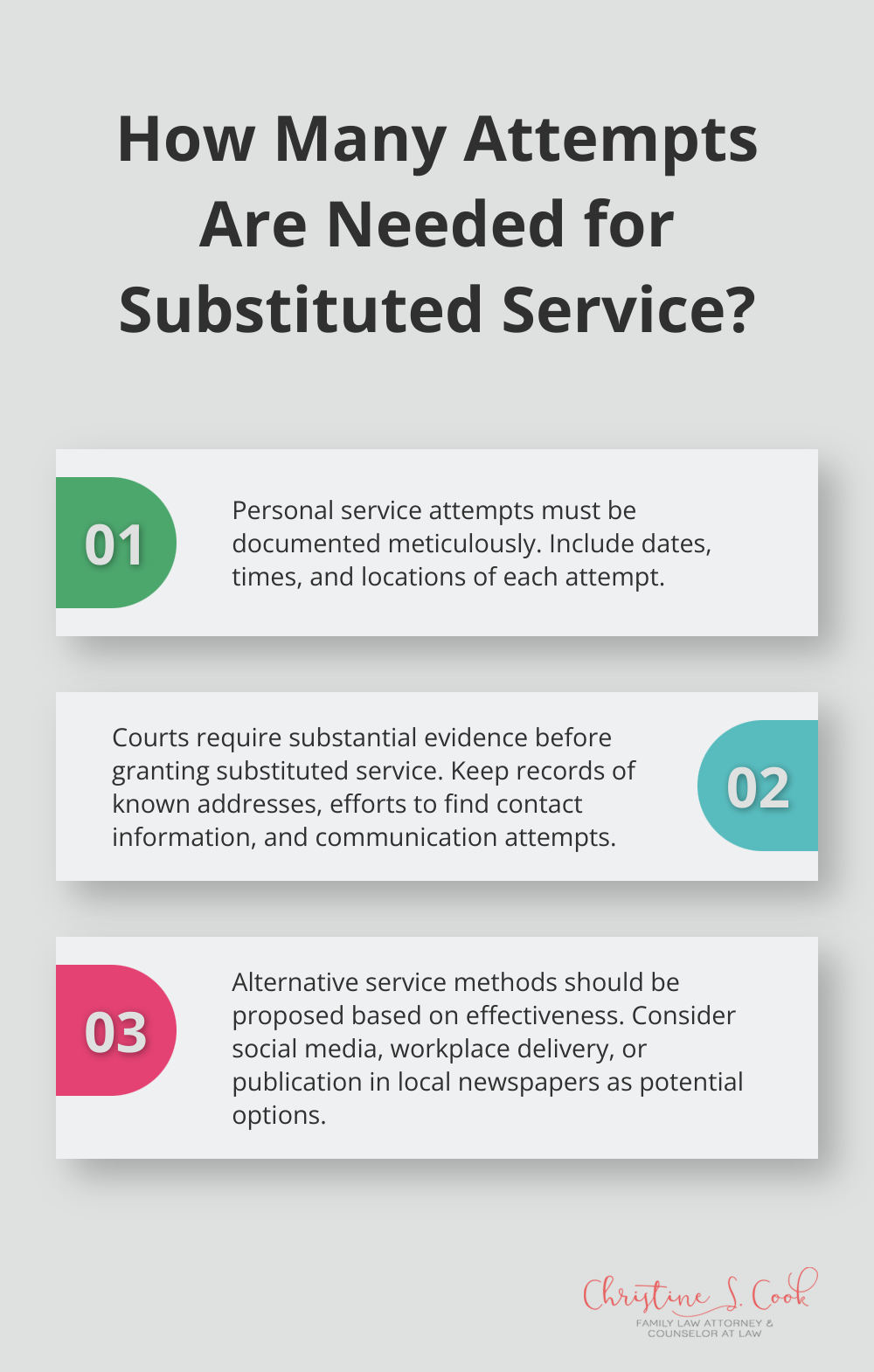 How Many Attempts Are Needed for Substituted Service?

01

Personal service attempts must be documented meticulously. Include dates, times, and locations of each attempt.

Courts require substantial evidence before granting substituted service. Keep records of known addresses, efforts to find contact information, and communication attempts.

02

03

Alternative service methods should be proposed based on effectiveness. Consider social media, workplace delivery, or publication in local newspapers as potential options.

Christine S. Cook
FAMILY LAW ATTORNEY & COUNSELOR AT LAW